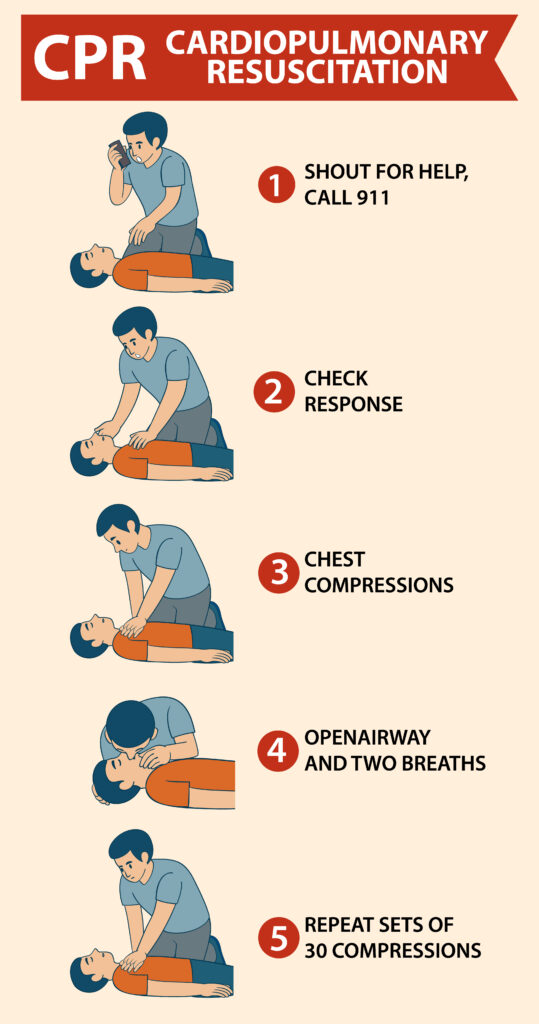 CPR CARDIOPULMONARY RESUSCITATION

1 SHOUT FOR HELP, CALL 911

2 CHECK RESPONSE

3 CHEST COMPRESSIONS

4 OPENAIRWAY AND TWO BREATHS

5 REPEAT SETS OF 30 COMPRESSIONS